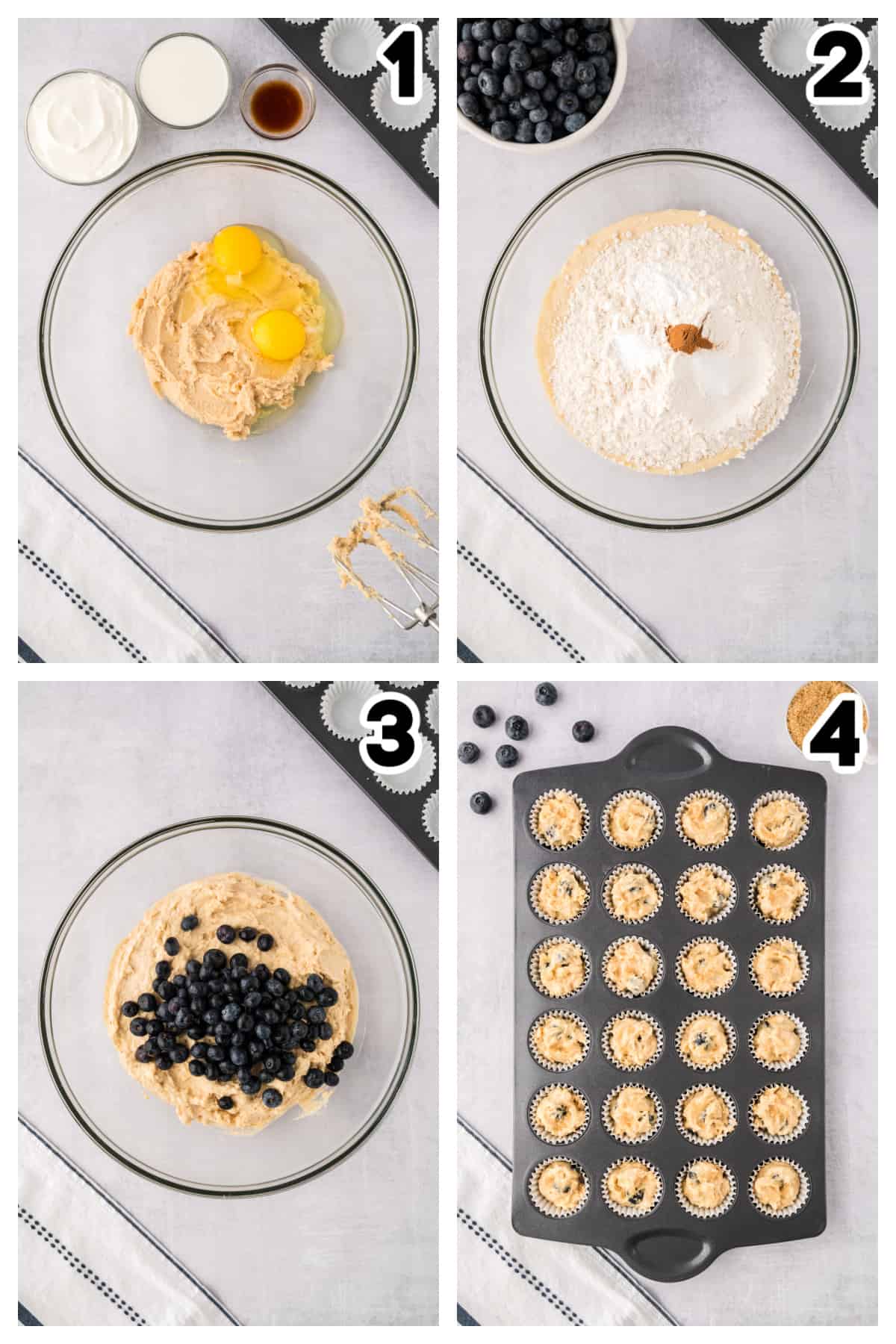 1

2

3

4