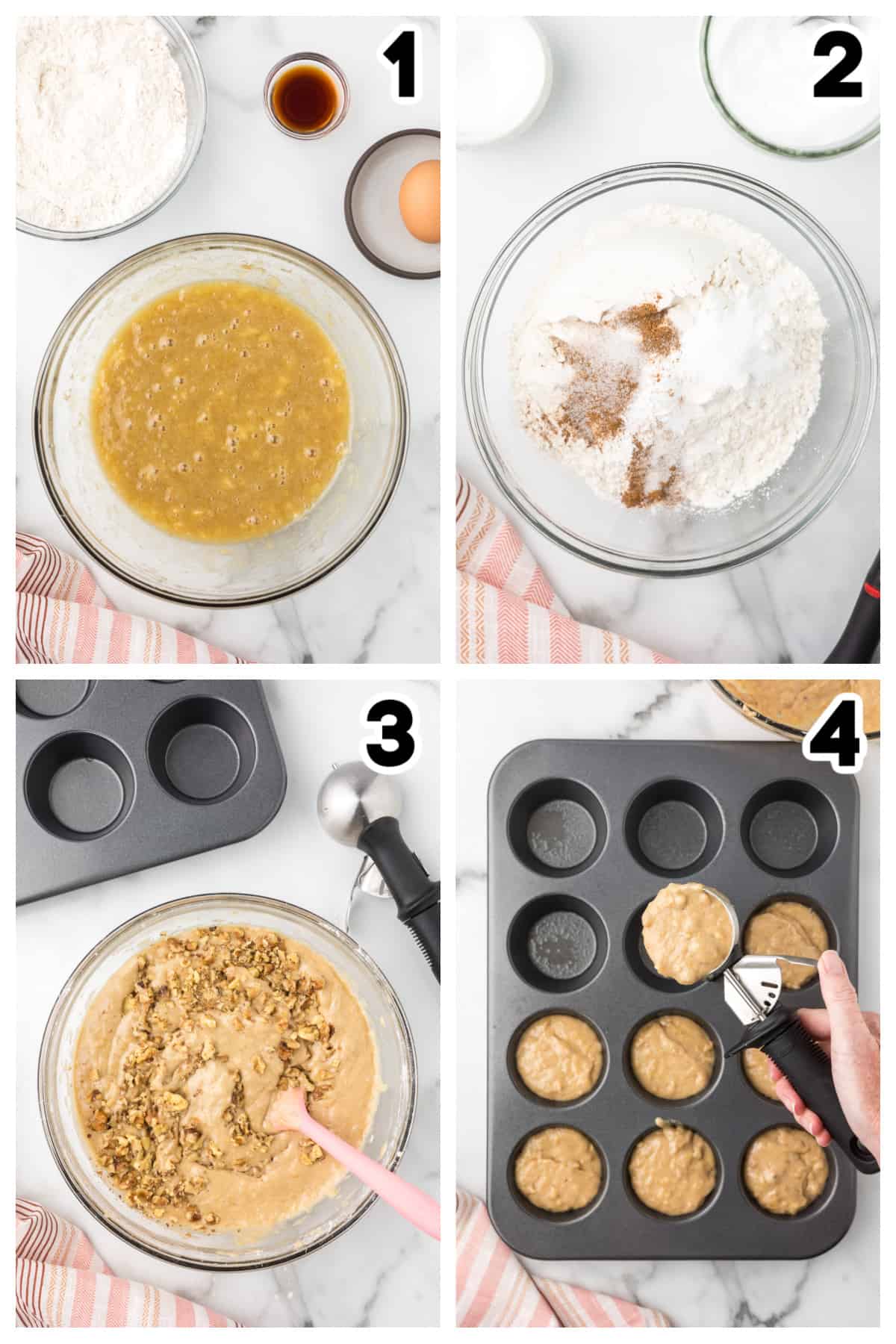 1

2

3

4