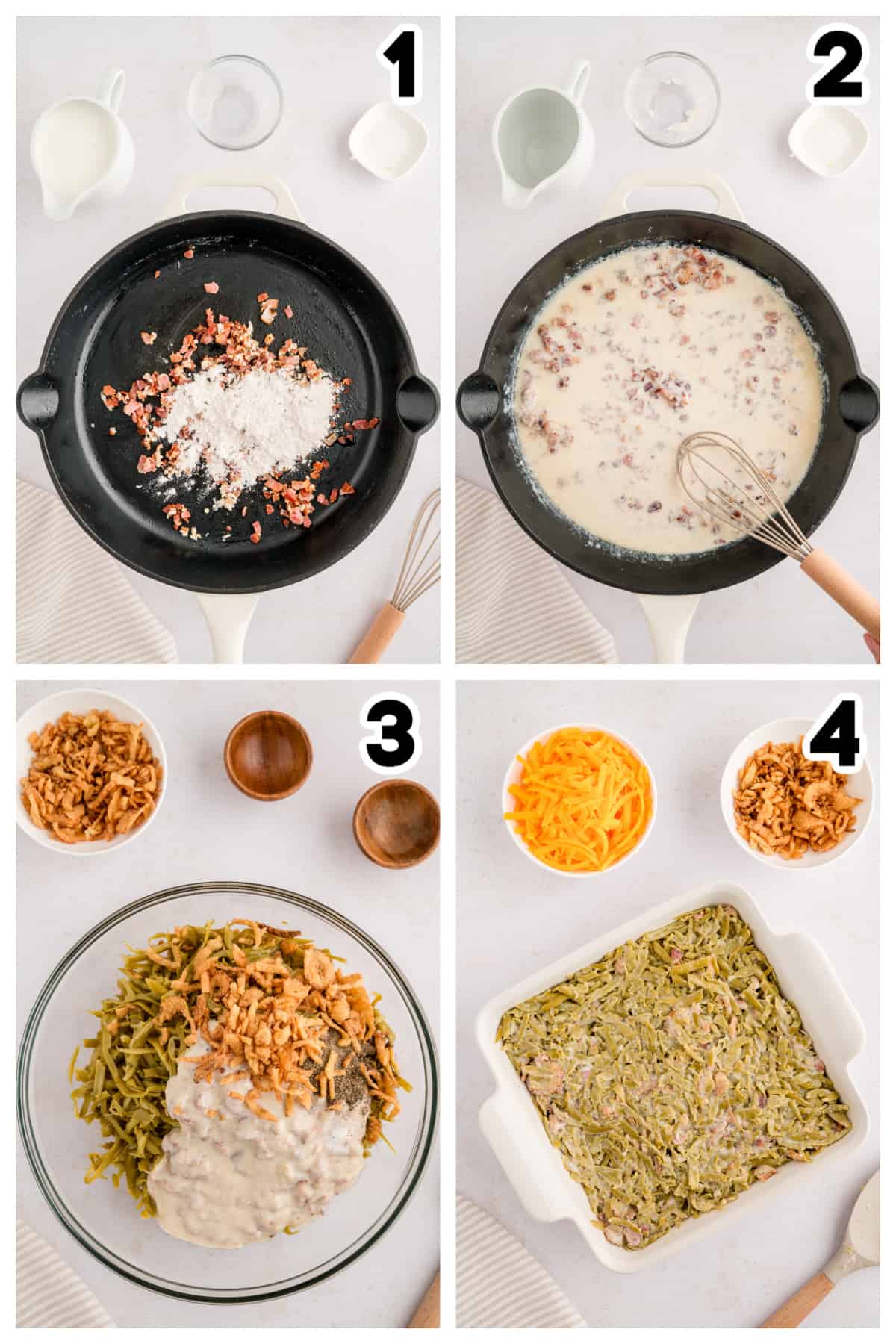 1

2

3

4