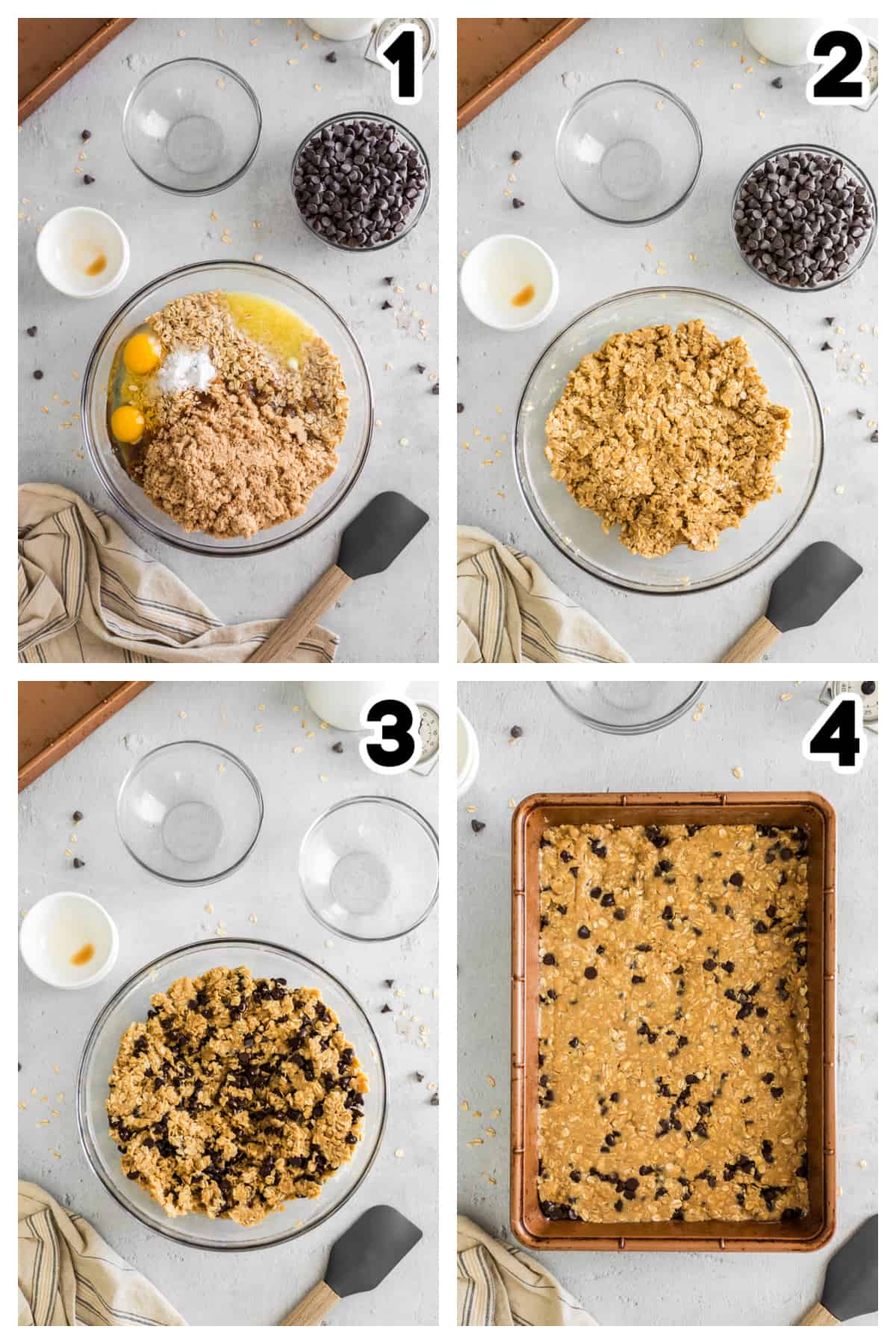 1

2

3

4