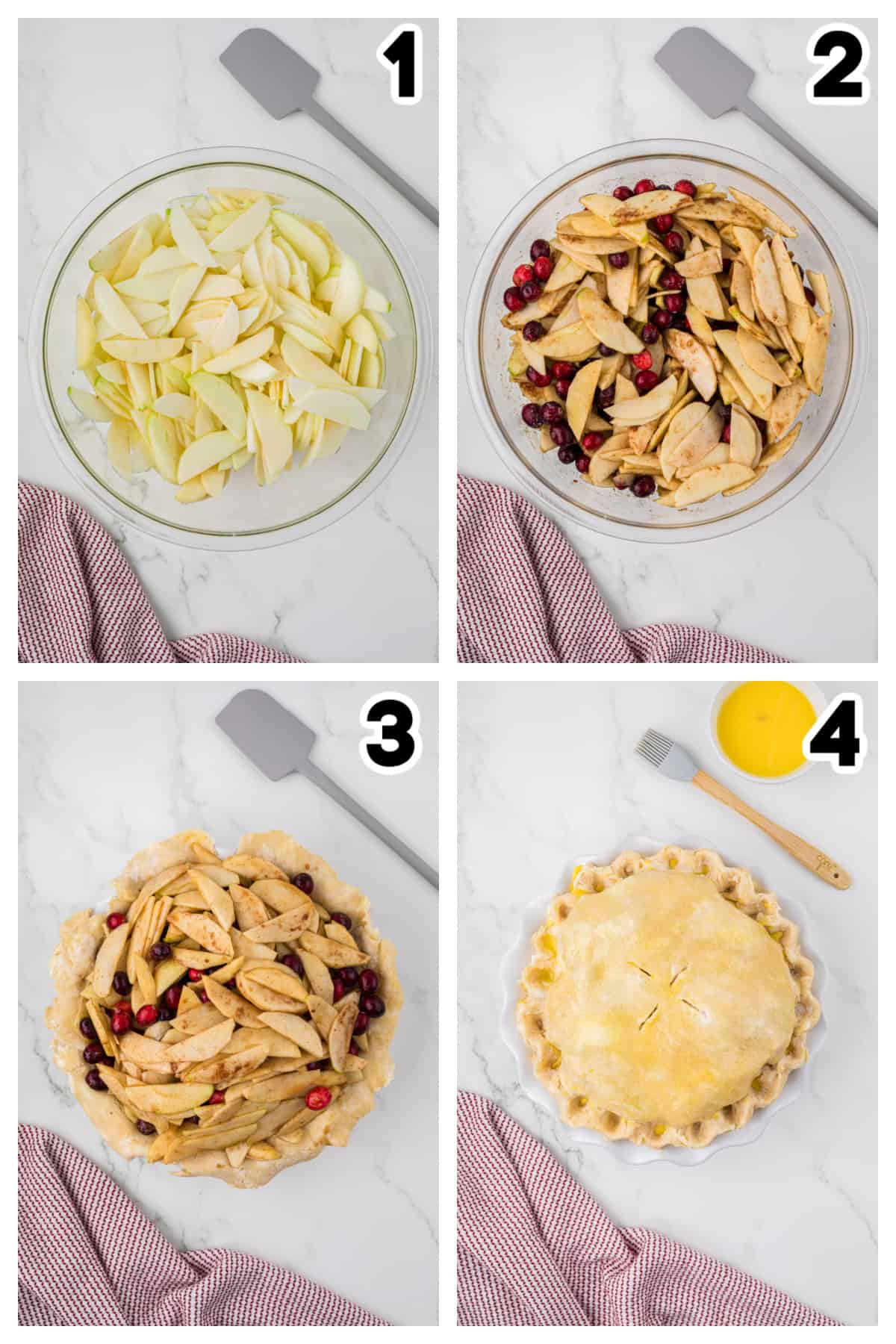 1

2

3

4