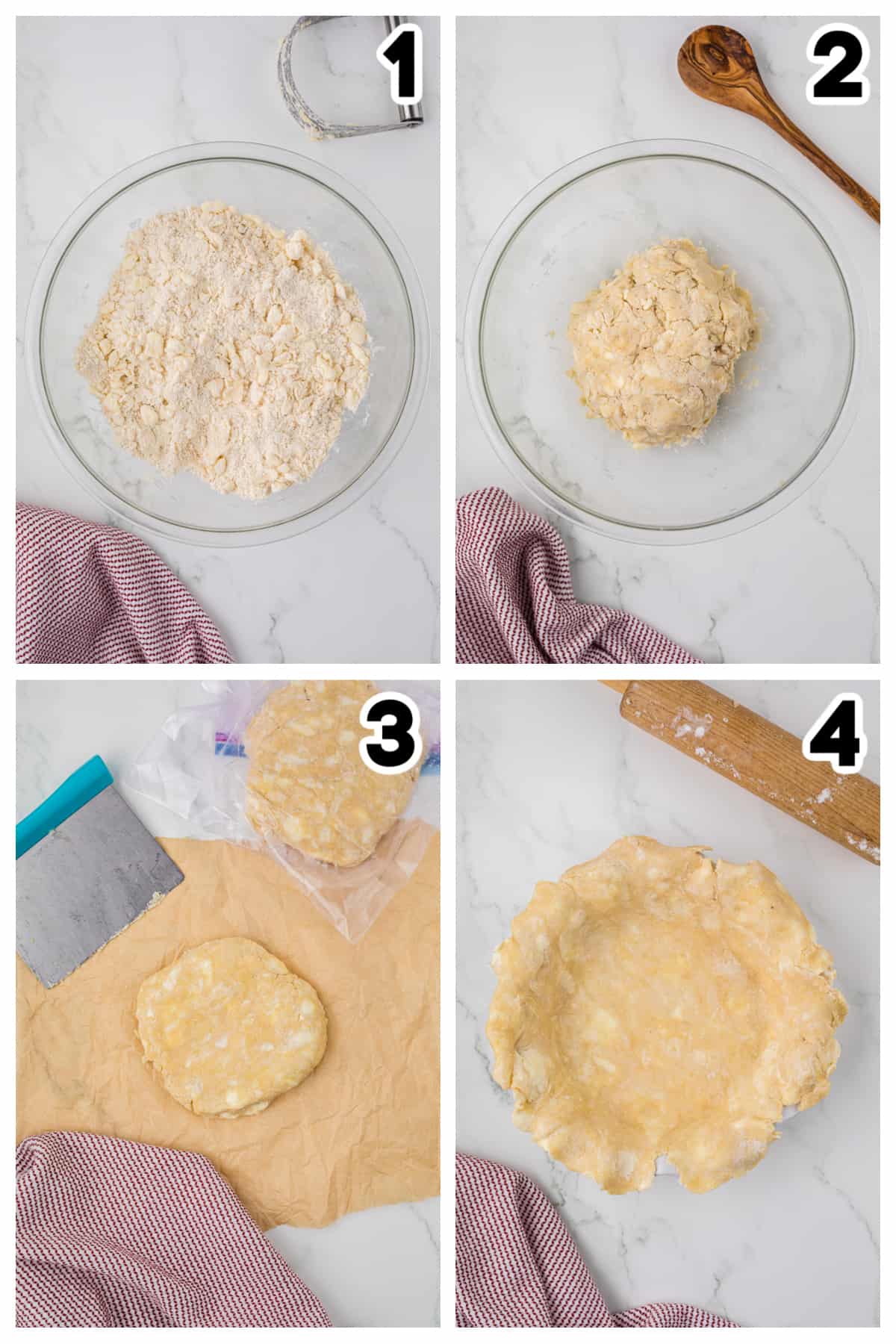 1

2

3

4