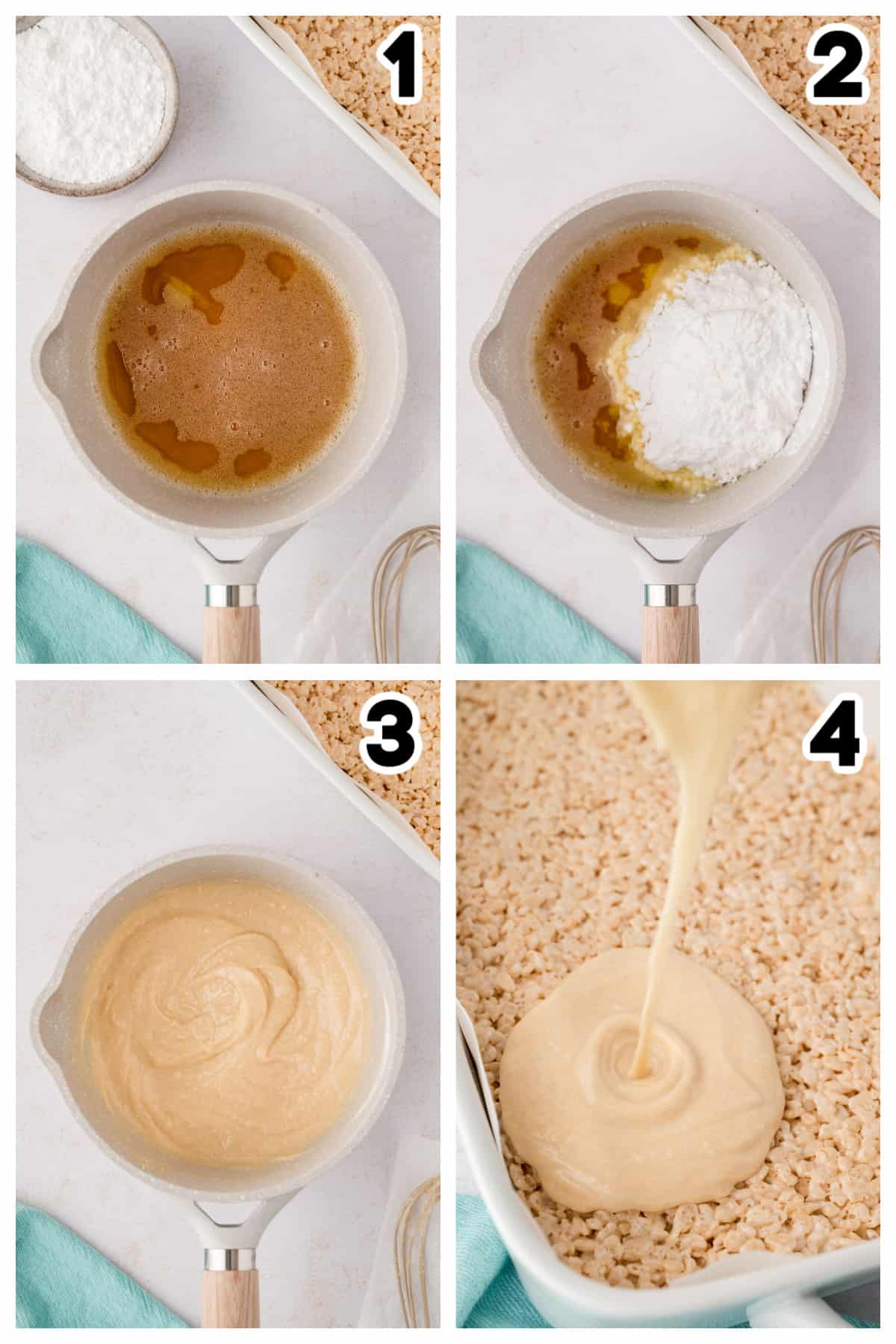 1

2

3

4